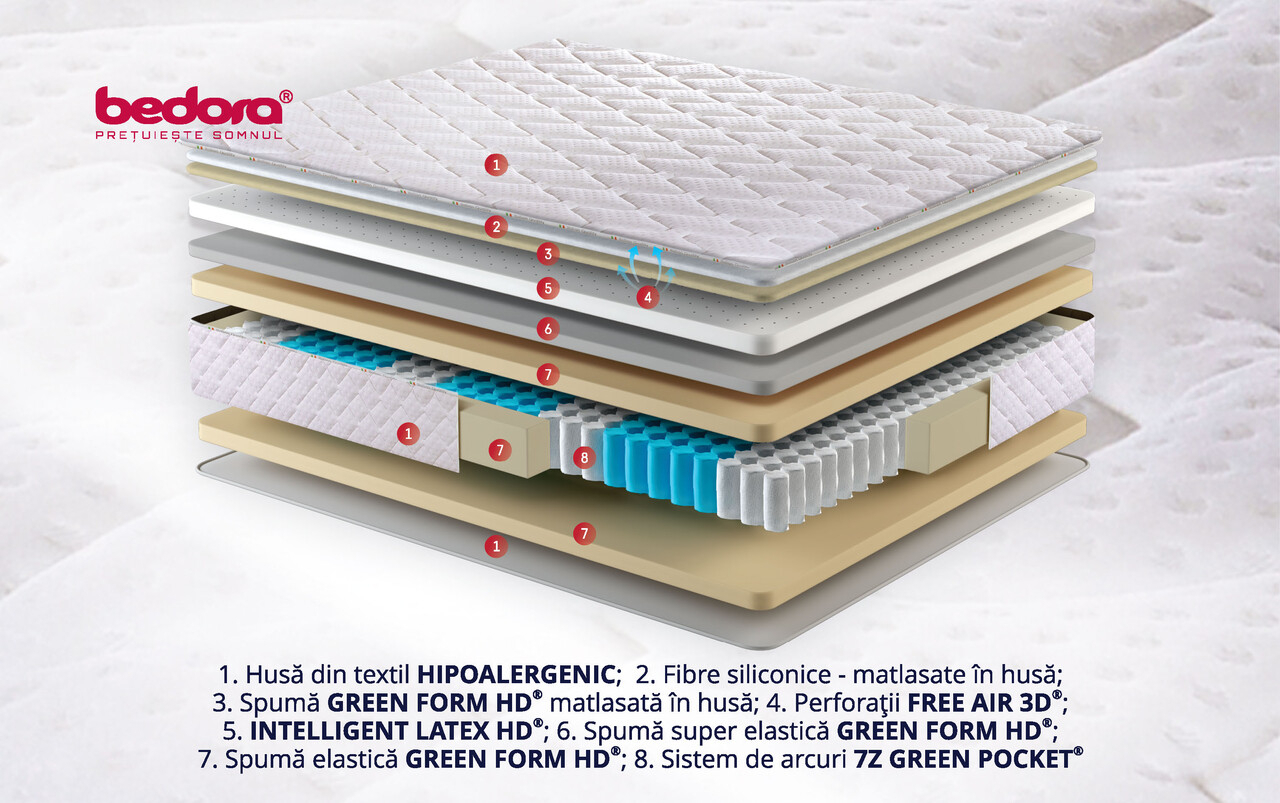 bedora®
PREȚUIEȘTE SOMNUL

1
2
3
4
5
6
7
1
7
8
7
1

1. Husă din textil HIPOALERGENIC; 2. Fibre siliconice - matlasate în husă;
3. Spumă GREEN FORM HD® matlasată în husă; 4. Perforaţii FREE AIR 3D®;
5. INTELLIGENT LATEX HD®; 6. Spumă super elastică GREEN FORM HD®;
7. Spumă elastică GREEN FORM HD®; 8. Sistem de arcuri 7Z GREEN POCKET®